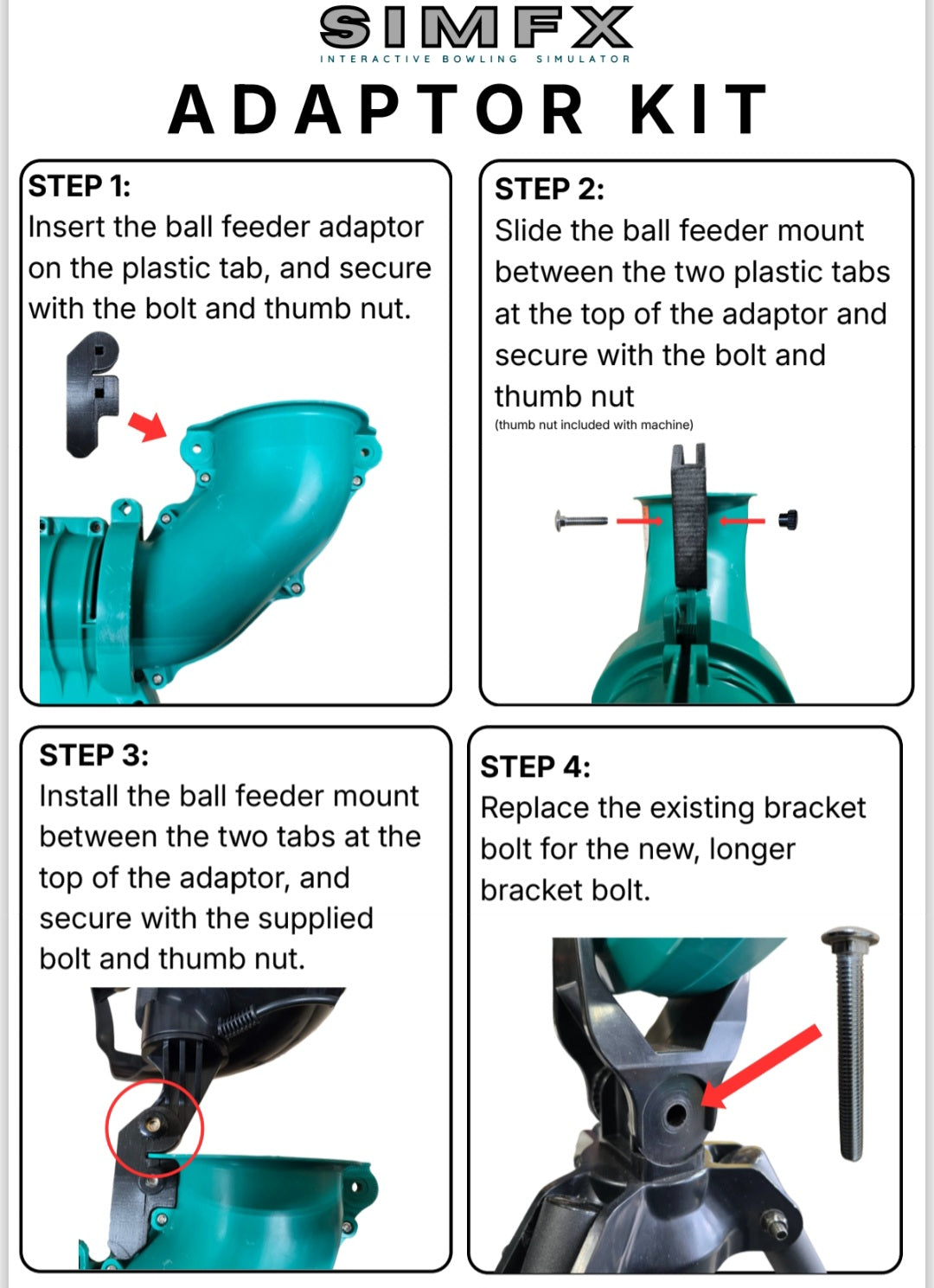 SIMFX
INTERACTIVE BOWLING SIMULATOR
ADAPTOR KIT

STEP 1:
Insert the ball feeder adaptor on the plastic tab, and secure with the bolt and thumb nut.

STEP 2:
Slide the ball feeder mount between the two plastic tabs at the top of the adaptor and secure with the bolt and thumb nut
(thumb nut included with machine)

STEP 3:
Install the ball feeder mount between the two tabs at the top of the adaptor, and secure with the supplied bolt and thumb nut.

STEP 4:
Replace the existing bracket bolt for the new, longer bracket bolt.